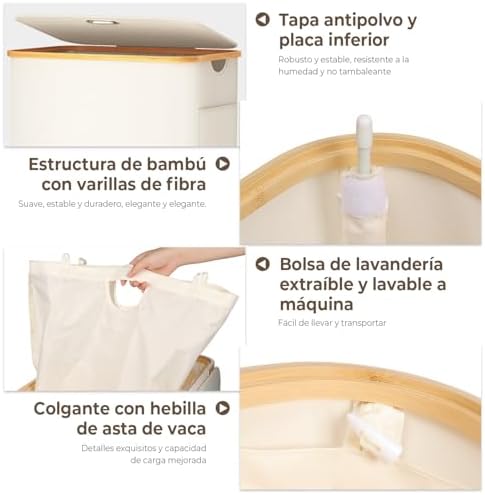 Tapa antipolvo y placa inferior

Robusto y estable, resistente a la humedad y no tambaleante

Estructura de bambú con varillas de fibra

Suave, estable y duradero, elegante y elegante.

Bolsa de lavandería extraíble y lavable a máquina

Fácil de llevar y transportar

Colgante con hebilla de asta de vaca

Detalles exquisitos y capacidad de carga mejorada