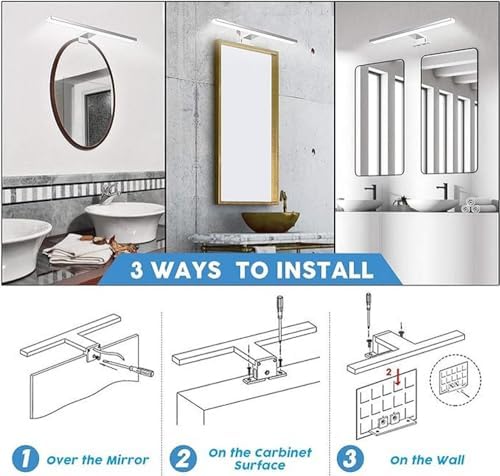 3 WAYS TO INSTALL

2

1 Over the Mirror

2 On the Carbinet Surface

3 On the Wall