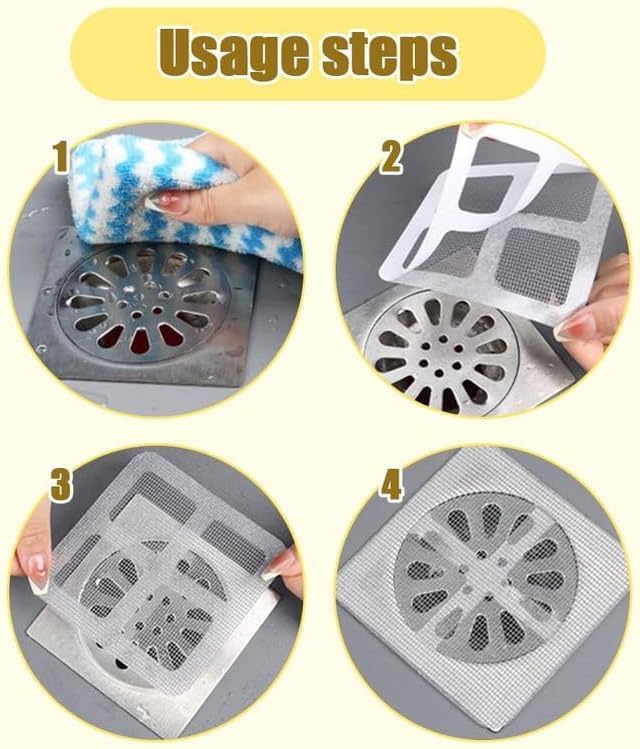 Usage steps

1

2

3

4