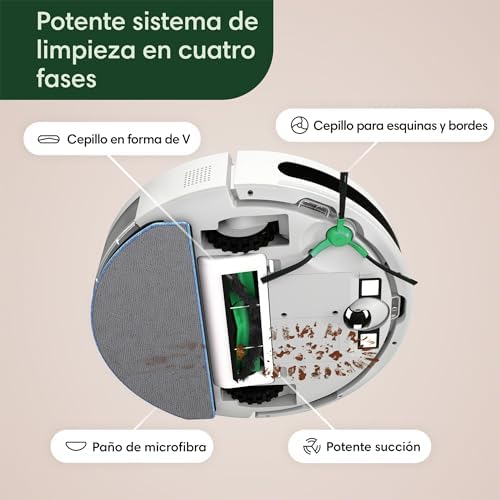 Potente sistema de limpieza en cuatro fases

Cepillo en forma de V

Cepillo para esquinas y bordes

Paño de microfibra

Potente succión