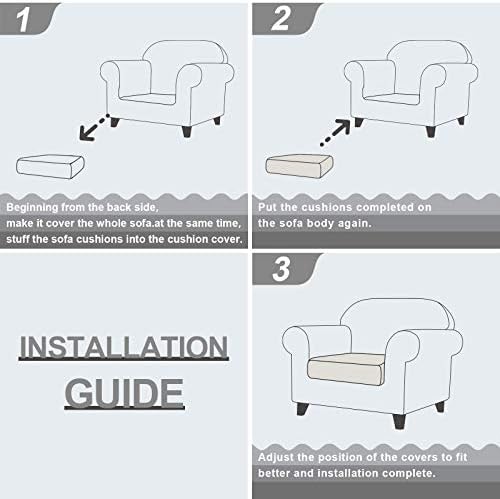 1

Beginning from the back side,
make it cover the whole sofa.at the same time,
stuff the sofa cushions into the cushion cover.

2

Put the cushions completed on
the sofa body again.

INSTALLATION
GUIDE

3

Adjust the position of the covers to fit
better and installation complete.