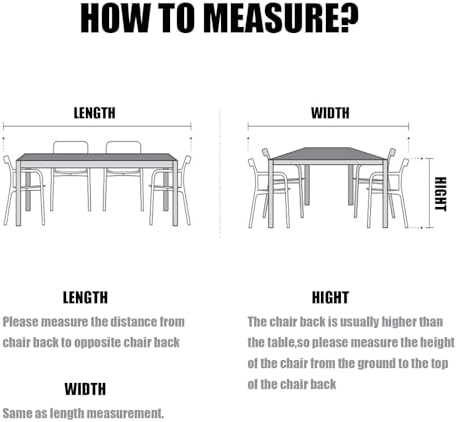 HOW TO MEASURE?

LENGTH

WIDTH

HIGHT

LENGTH
Please measure the distance from chair back to opposite chair back

WIDTH
Same as length measurement.

HIGHT
The chair back is usually higher than the table,so please measure the height of the chair from the ground to the top of the chair back