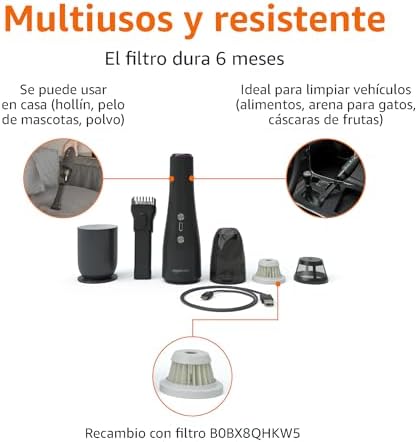 Multiusos y resistente

El filtro dura 6 meses

Se puede usar en casa (hollín, pelo de mascotas, polvo)

Ideal para limpiar vehículos (alimentos, arena para gatos, cáscaras de frutas)

Recambio con filtro B0BX8QHKW5