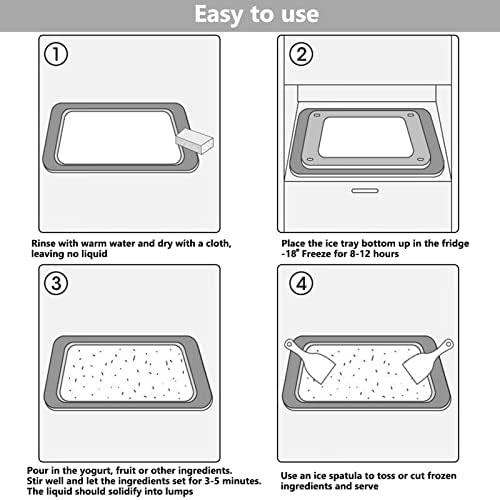 Easy to use

①

Rinse with warm water and dry with a cloth, leaving no liquid

②

Place the ice tray bottom up in the fridge -18° Freeze for 8-12 hours

③

Pour in the yogurt, fruit or other ingredients. Stir well and let the ingredients set for 3-5 minutes. The liquid should solidify into lumps

④

Use an ice spatula to toss or cut frozen ingredients and serve