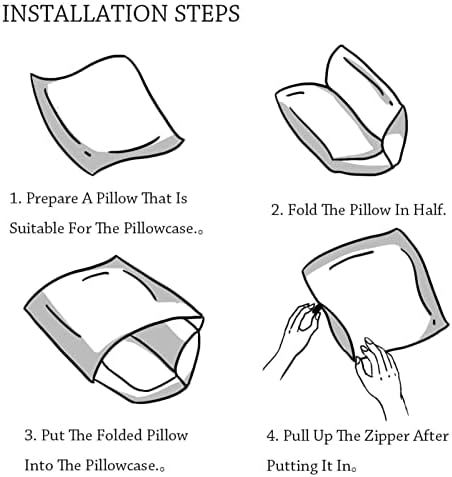 INSTALLATION STEPS

1. Prepare A Pillow That Is Suitable For The Pillowcase.。

2. Fold The Pillow In Half.

3. Put The Folded Pillow Into The Pillowcase.。

4. Pull Up The Zipper After Putting It In。