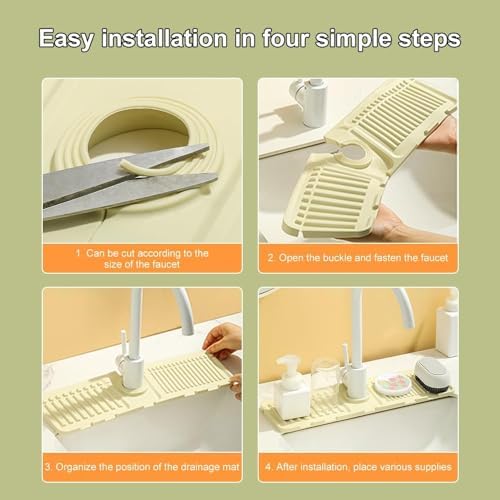 Easy installation in four simple steps

1. Can be cut according to the size of the faucet

2. Open the buckle and fasten the faucet

3. Organize the position of the drainage mat

4. After installation, place various supplies