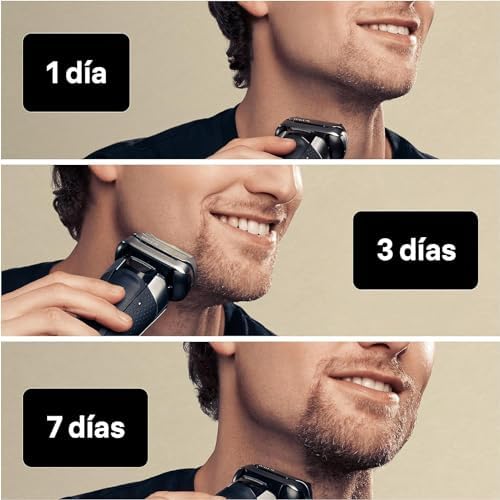 1 día

3 días

7 días