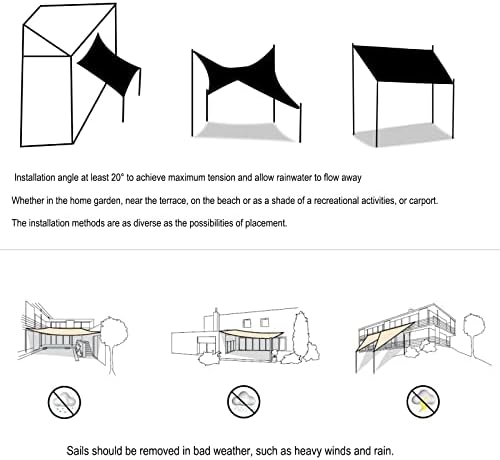 Installation angle at least 20° to achieve maximum tension and allow rainwater to flow away

Whether in the home garden, near the terrace, on the beach or as a shade of a recreational activities, or carport.

The installation methods are as diverse as the possibilities of placement.

Sails should be removed in bad weather, such as heavy winds and rain.