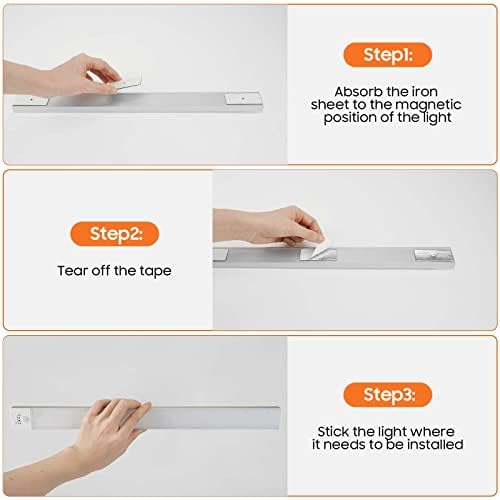 Step1:

Absorb the iron sheet to the magnetic position of the light

Step2:

Tear off the tape

Step3:

Stick the light where it needs to be installed