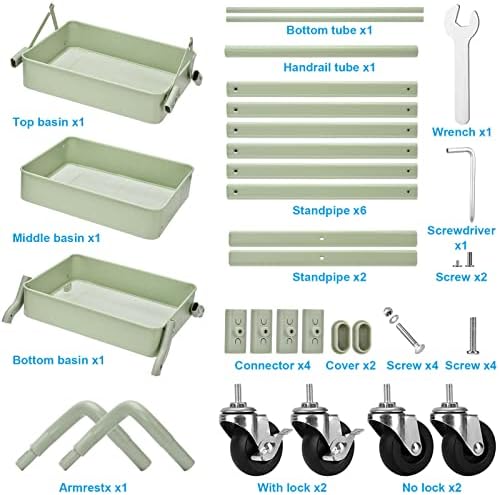 Top basin x1

Middle basin x1

Bottom basin x1

Armrestx x1

Bottom tube x1

Handrail tube x1

Standpipe x6

Standpipe x2

Wrench x1

Screwdriver x1

Screw x2

Connector x4

Cover x2

Screw x4

Screw x4

With lock x2

No lock x2