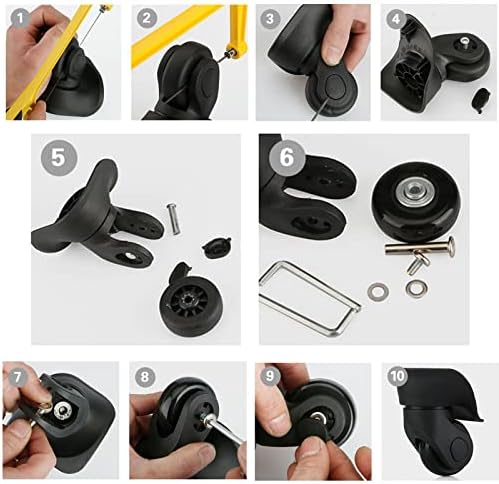 1
2
3
4
5
6
7
8
9
10