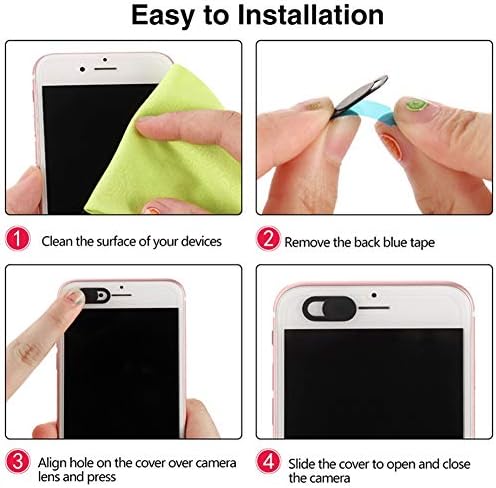 Easy to Installation

1 Clean the surface of your devices

2 Remove the back blue tape

3 Align hole on the cover over camera lens and press

4 Slide the cover to open and close the camera