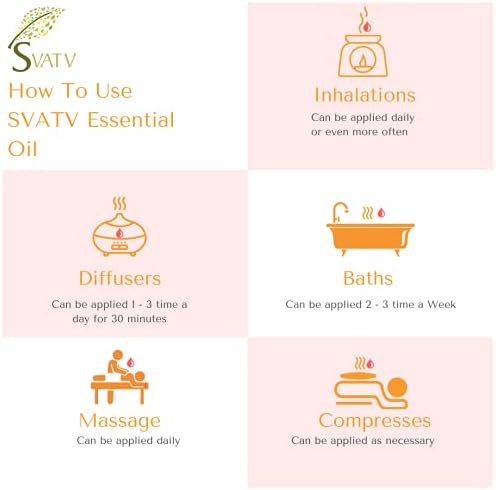 SVATV

How To Use SVATV Essential Oil

Inhalations
Can be applied daily or even more often

Diffusers
Can be applied 1 - 3 time a day for 30 minutes

Baths
Can be applied 2 - 3 time a Week

Massage
Can be applied daily

Compresses
Can be applied as necessary