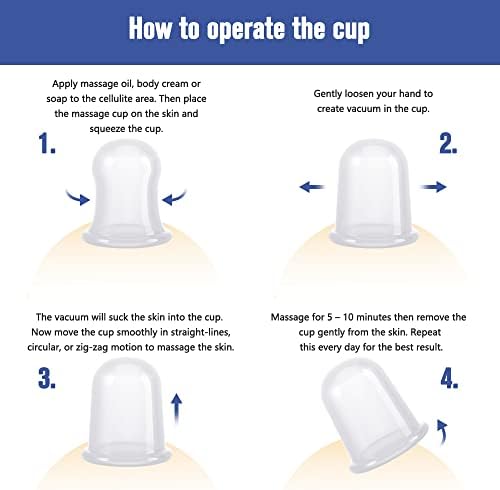 How to operate the cup

Apply massage oil, body cream or soap to the cellulite area. Then place the massage cup on the skin and squeeze the cup.

1.

Gently loosen your hand to create vacuum in the cup.

2.

The vacuum will suck the skin into the cup. Now move the cup smoothly in straight-lines, circular, or zig-zag motion to massage the skin.

3.

Massage for 5 – 10 minutes then remove the cup gently from the skin. Repeat this every day for the best result.

4.