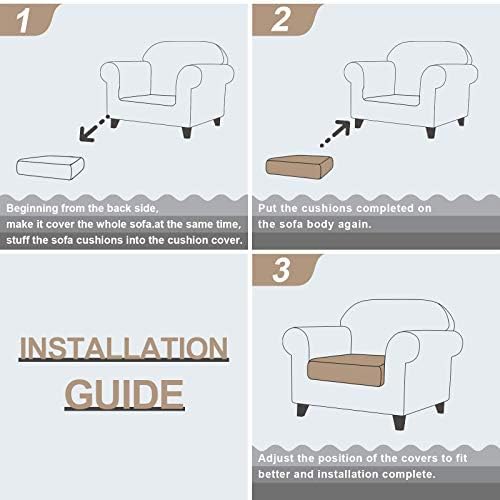 1

Beginning from the back side,
make it cover the whole sofa.at the same time,
stuff the sofa cushions into the cushion cover.

2

Put the cushions completed on
the sofa body again.

INSTALLATION
GUIDE

3

Adjust the position of the covers to fit
better and installation complete.